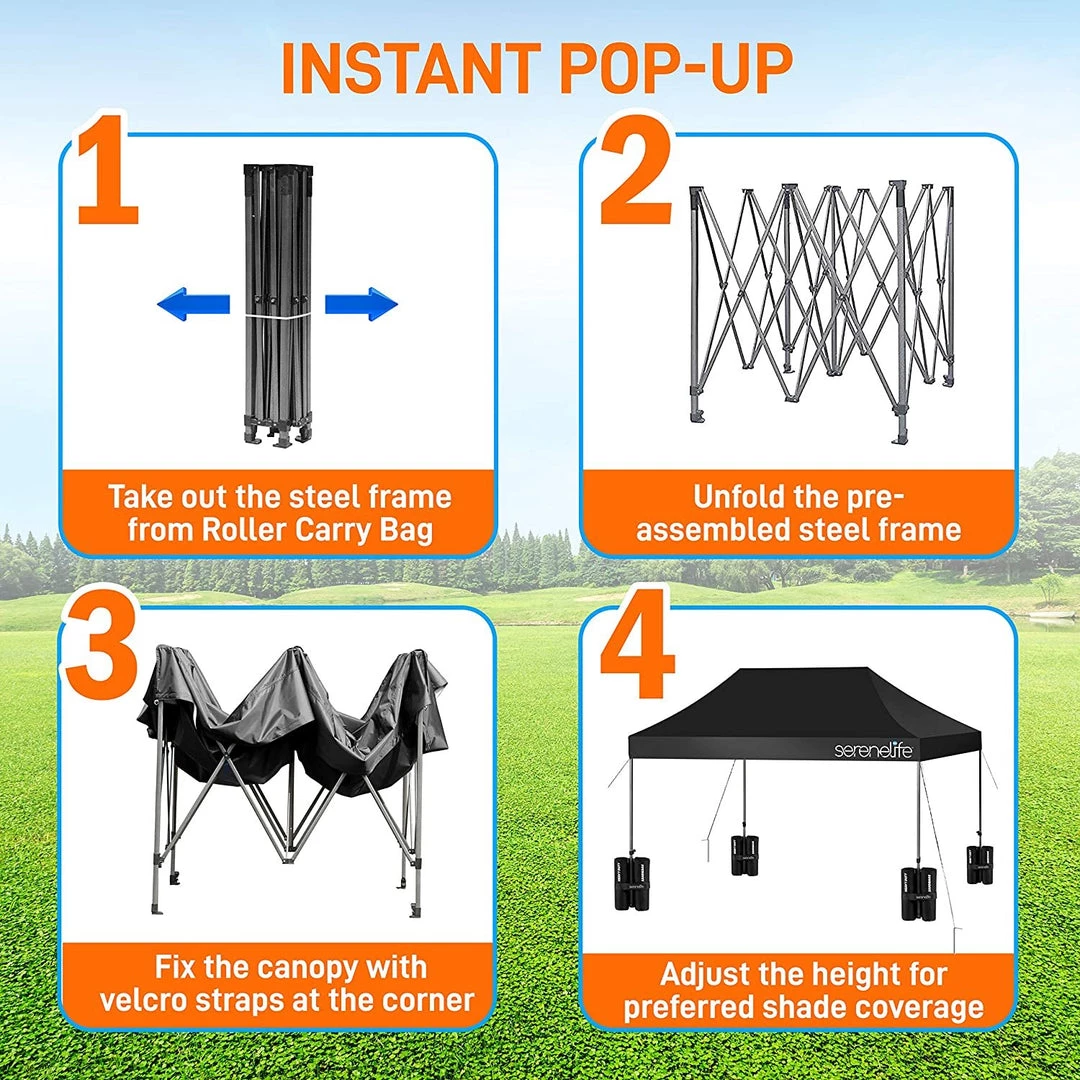 INSTANT POP-UP

1

Take out the steel frame from Roller Carry Bag

2

Unfold the pre-assembled steel frame

3

Fix the canopy with velcro straps at the corner

4

serenelife

Adjust the height for preferred shade coverage