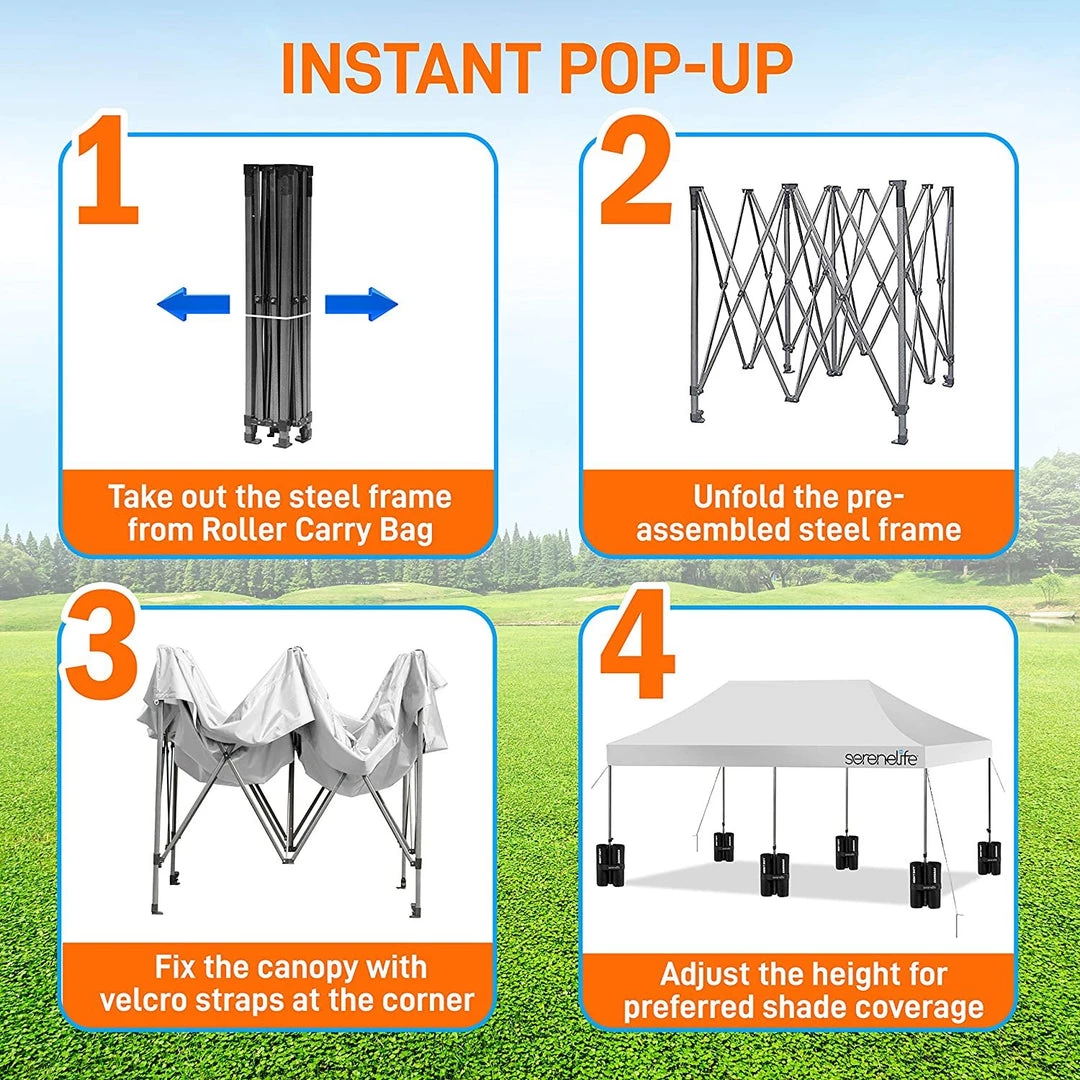 INSTANT POP-UP

1

Take out the steel frame from Roller Carry Bag

2

Unfold the pre-assembled steel frame

3

Fix the canopy with velcro straps at the corner

4

serenelife

Adjust the height for preferred shade coverage