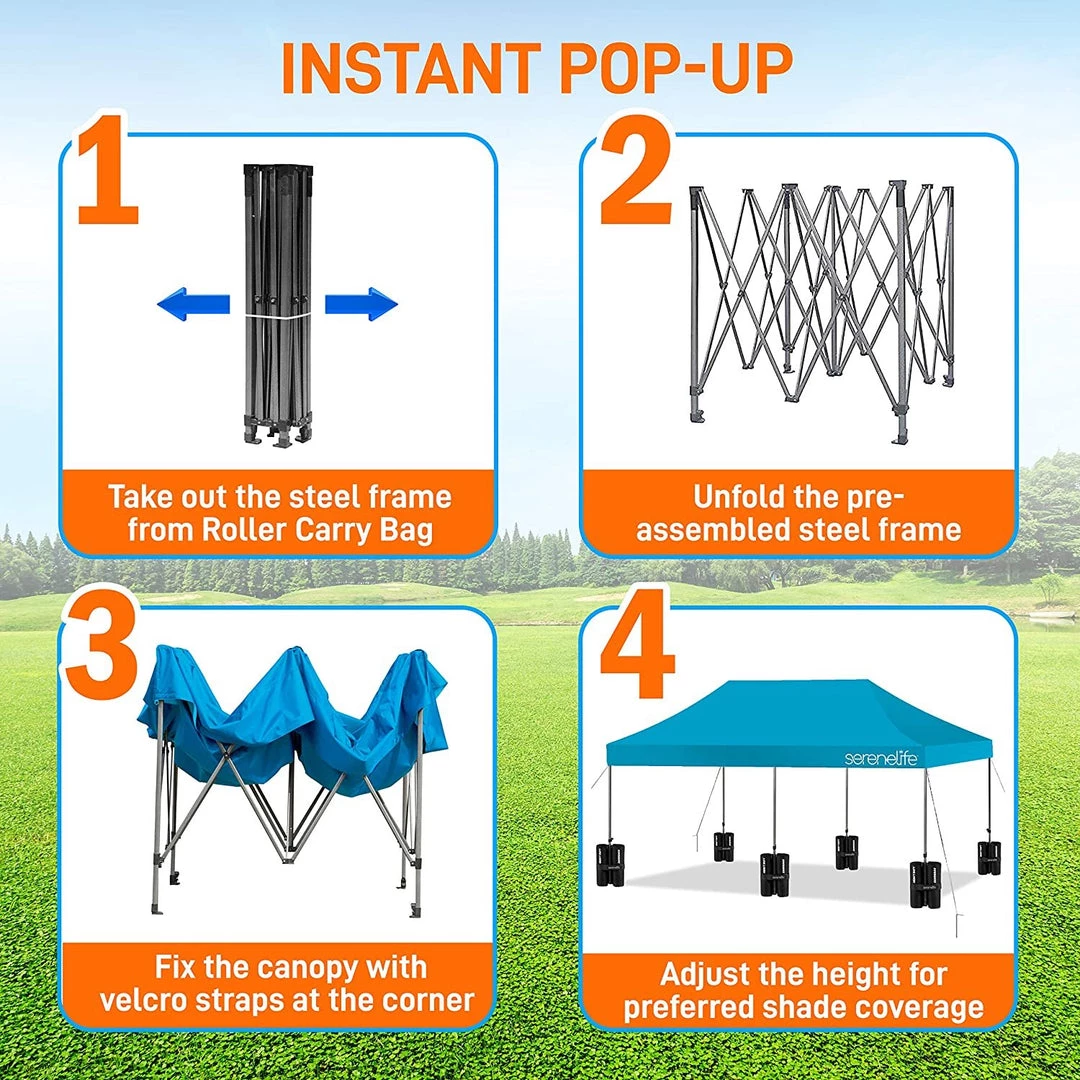 INSTANT POP-UP

1

Take out the steel frame from Roller Carry Bag

2

Unfold the pre-assembled steel frame

3

Fix the canopy with velcro straps at the corner

4

serenelife

Adjust the height for preferred shade coverage