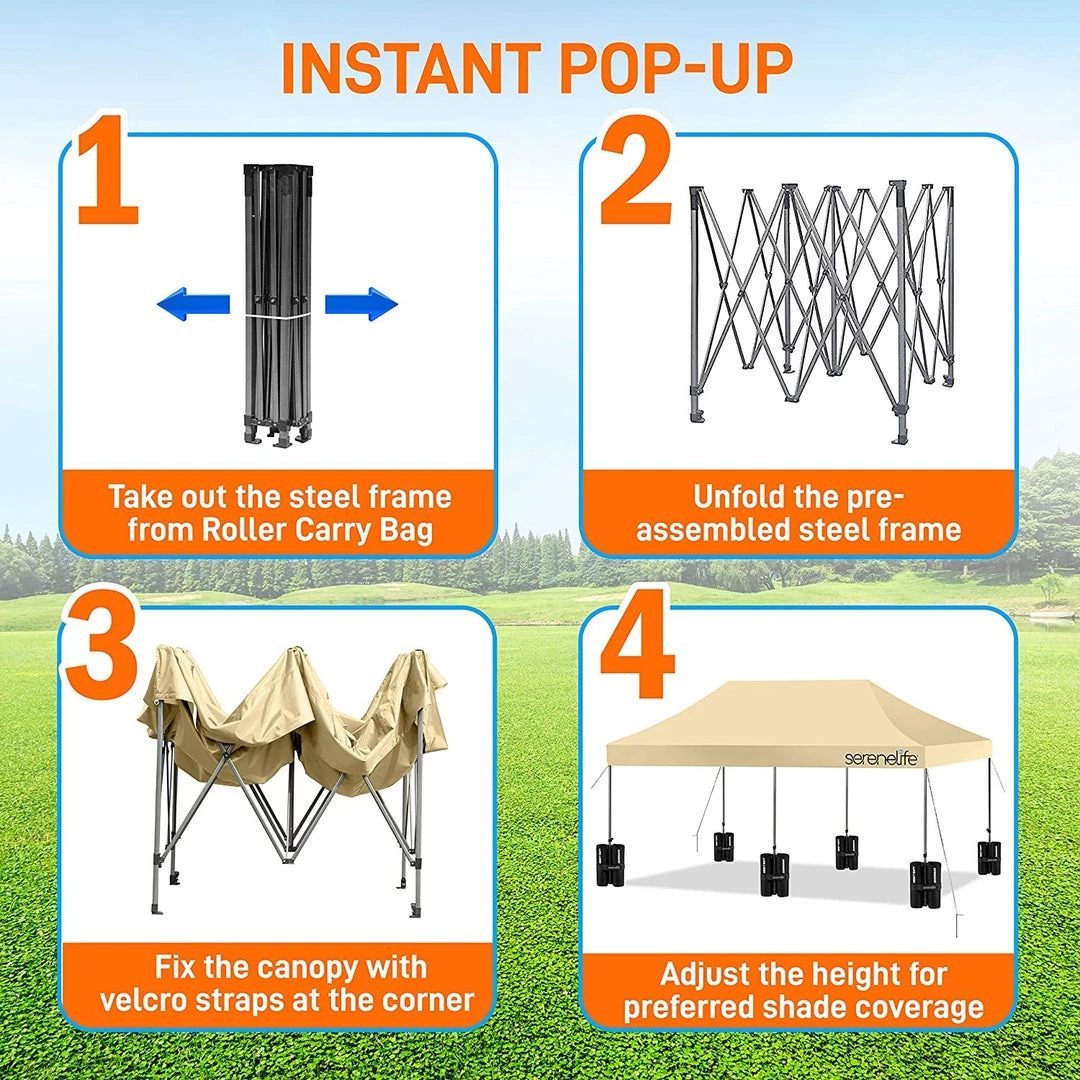 INSTANT POP-UP

1

Take out the steel frame from Roller Carry Bag

2

Unfold the pre-assembled steel frame

3

Fix the canopy with velcro straps at the corner

4

serenelife

Adjust the height for preferred shade coverage