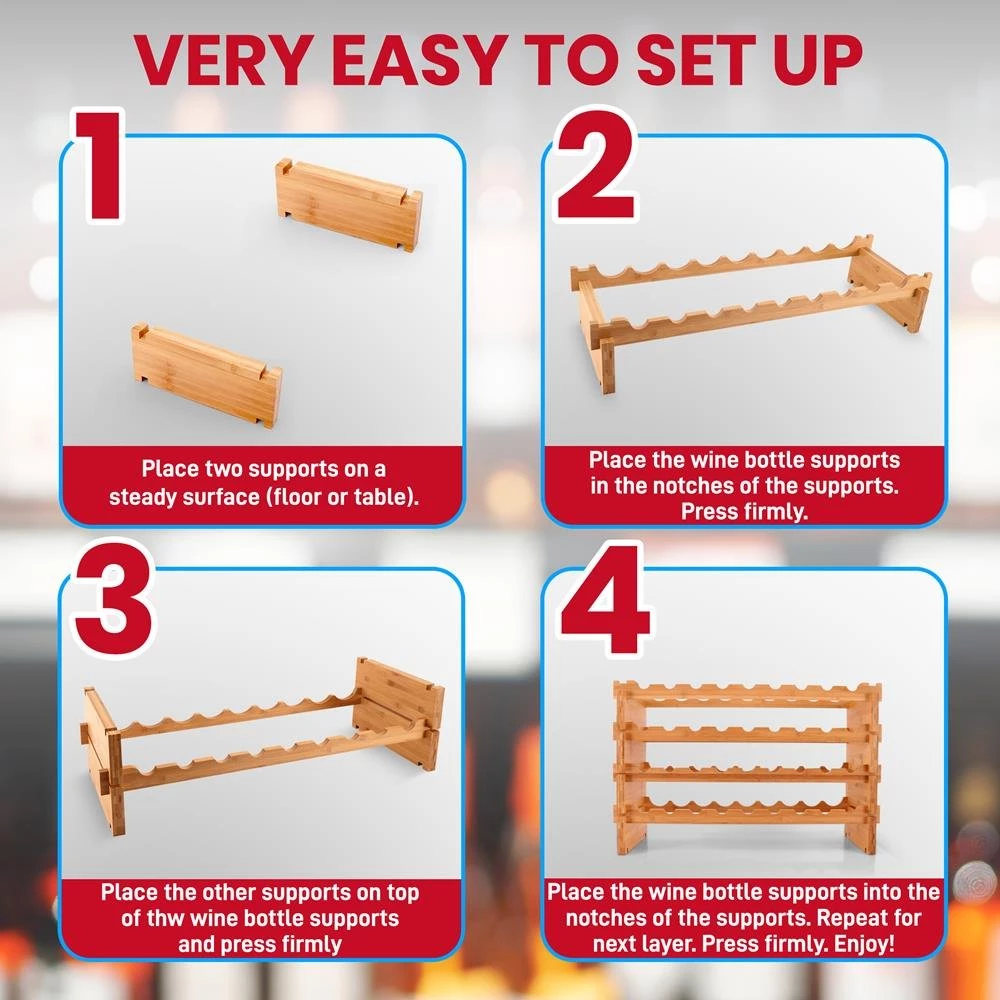 VERY EASY TO SET UP

1

Place two supports on a steady surface (floor or table).

2

Place the wine bottle supports in the notches of the supports. Press firmly.

3

Place the other supports on top of thw wine bottle supports and press firmly

4

Place the wine bottle supports into the notches of the supports. Repeat for next layer. Press firmly. Enjoy!