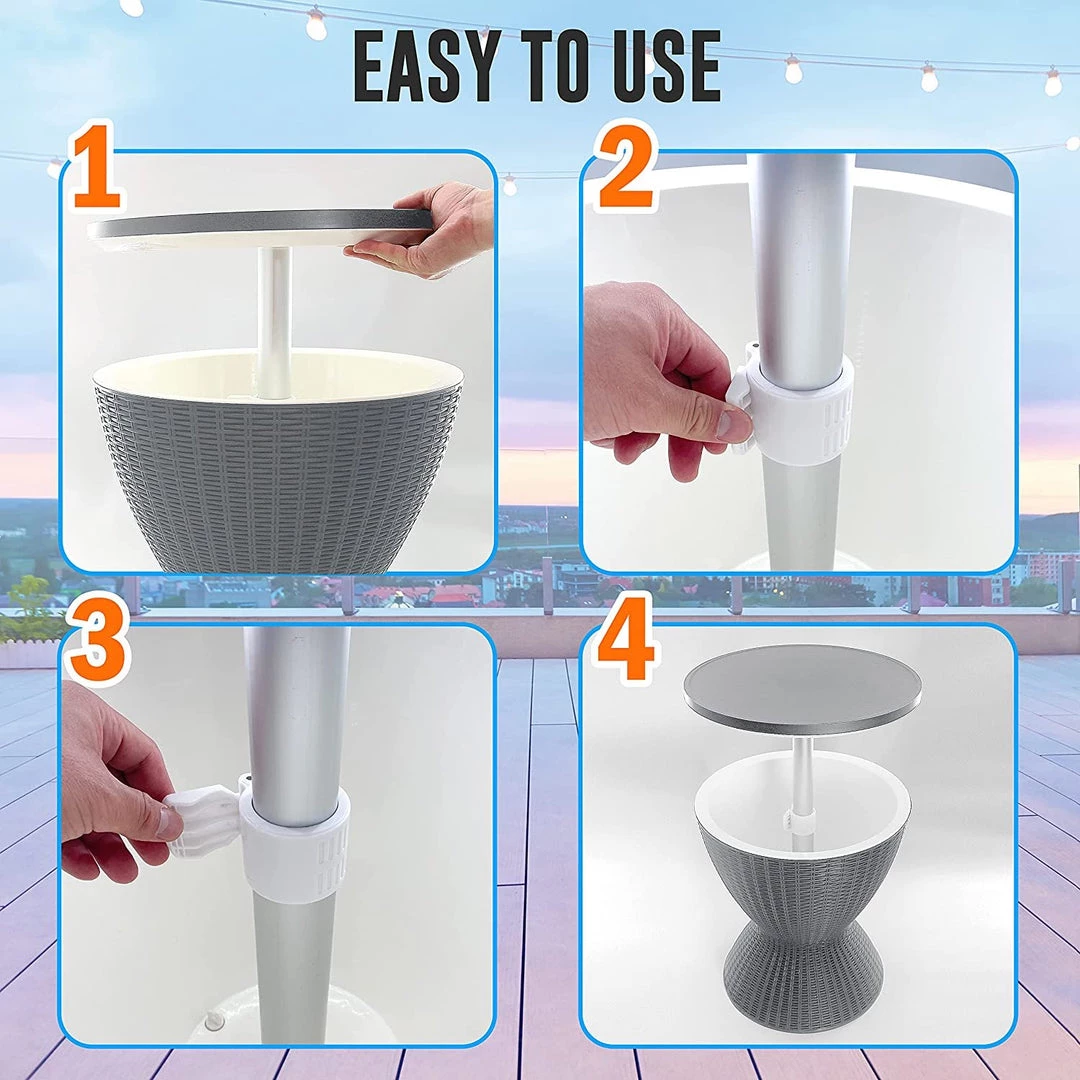 EASY TO USE

1

2

3

4