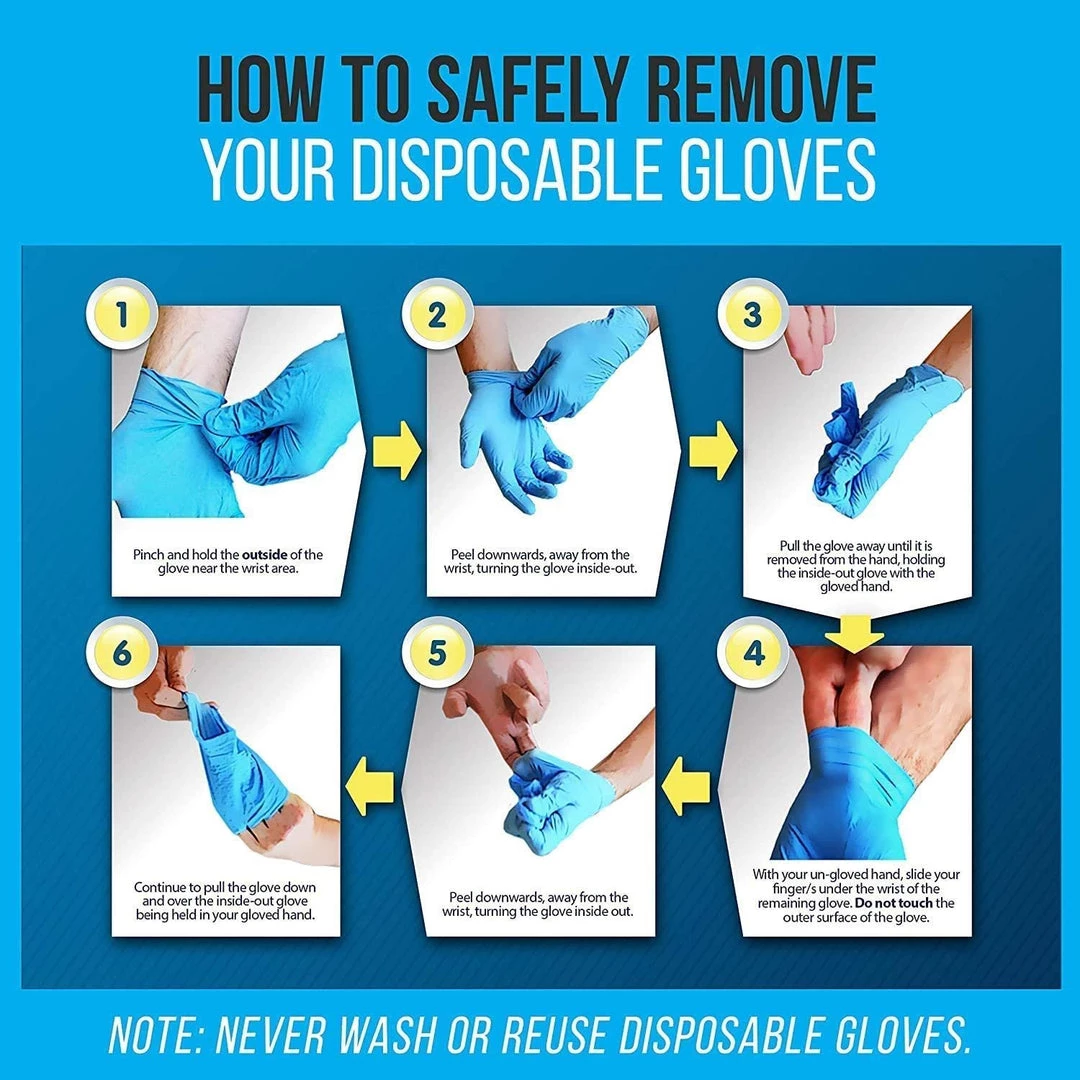 HOW TO SAFELY REMOVE
YOUR DISPOSABLE GLOVES

1
Pinch and hold the outside of the glove near the wrist area.

2
Peel downwards, away from the wrist, turning the glove inside-out.

3
Pull the glove away until it is removed from the hand, holding the inside-out glove with the gloved hand.

4
With your un-gloved hand, slide your finger/s under the wrist of the remaining glove. Do not touch the outer surface of the glove.

5
Peel downwards, away from the wrist, turning the glove inside out.

6
Continue to pull the glove down and over the inside-out glove being held in your gloved hand.

NOTE: NEVER WASH OR REUSE DISPOSABLE GLOVES.