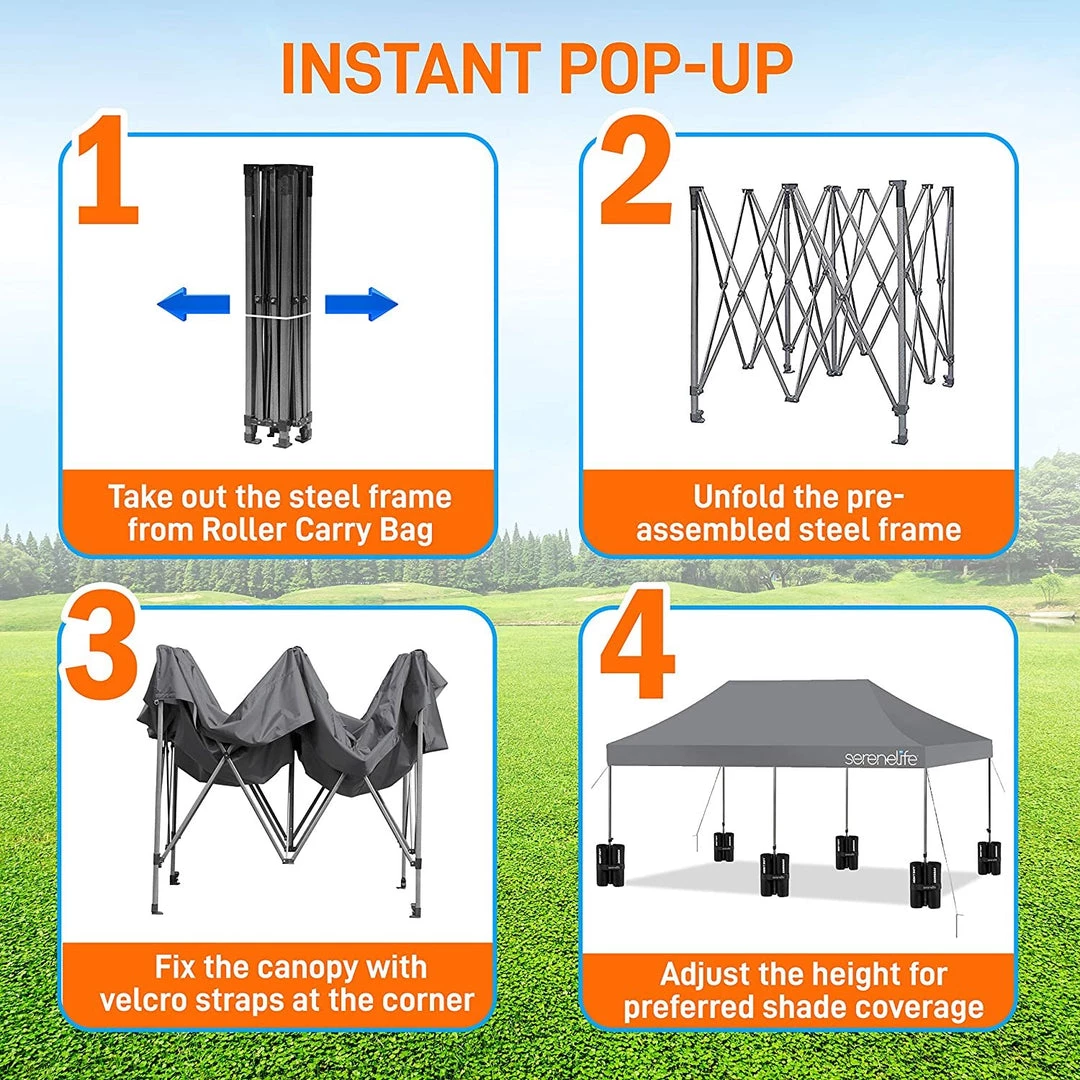 INSTANT POP-UP

1

Take out the steel frame from Roller Carry Bag

2

Unfold the pre-assembled steel frame

3

Fix the canopy with velcro straps at the corner

4

serenelife

Adjust the height for preferred shade coverage