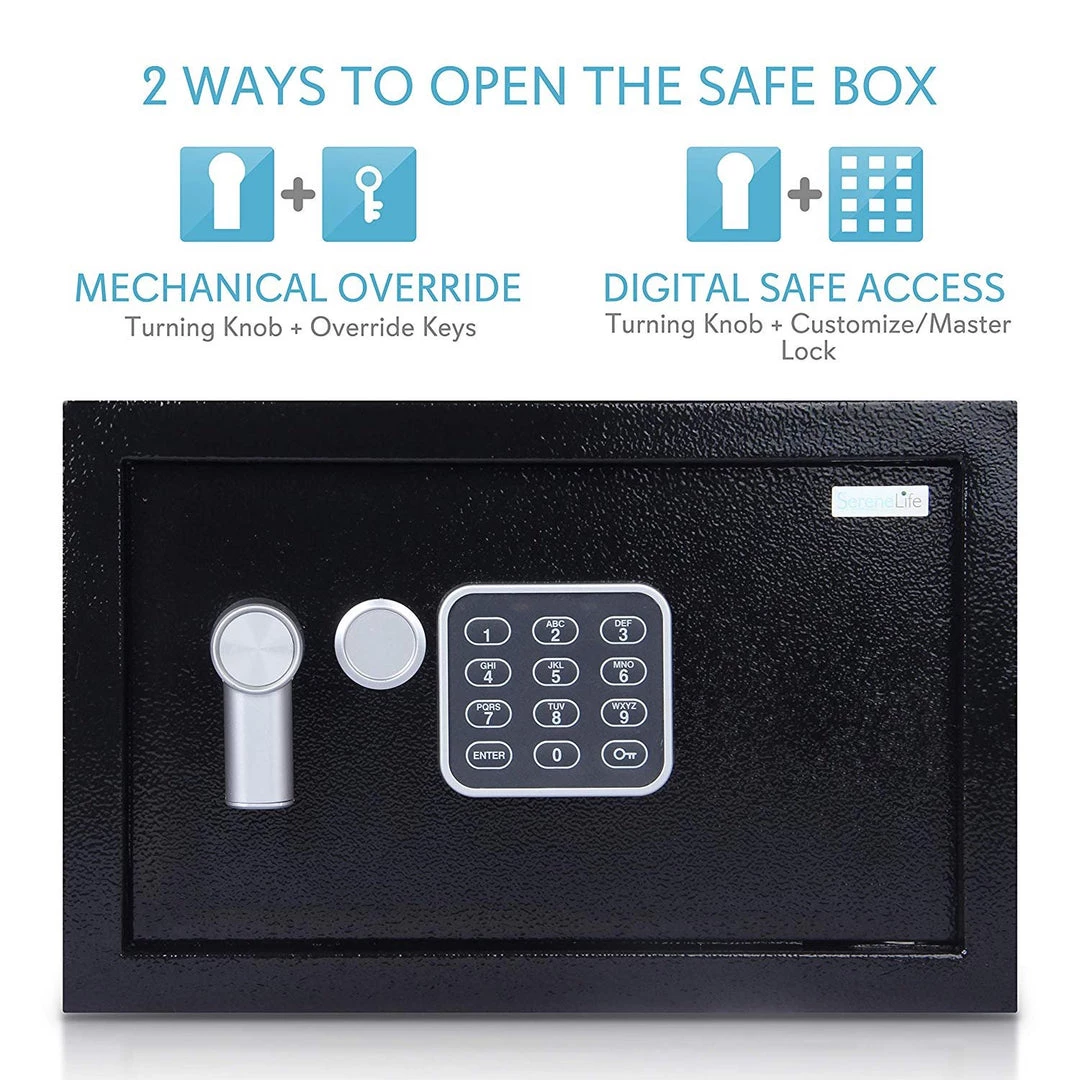 2 WAYS TO OPEN THE SAFE BOX

MECHANICAL OVERRIDE
Turning Knob + Override Keys

DIGITAL SAFE ACCESS
Turning Knob + Customize/Master Lock

SereneLife

1
ABC 2
DEF 3
GHI 4
JKL 5
MNO 6
PQRS 7
TUV 8
WXYZ 9
ENTER
0