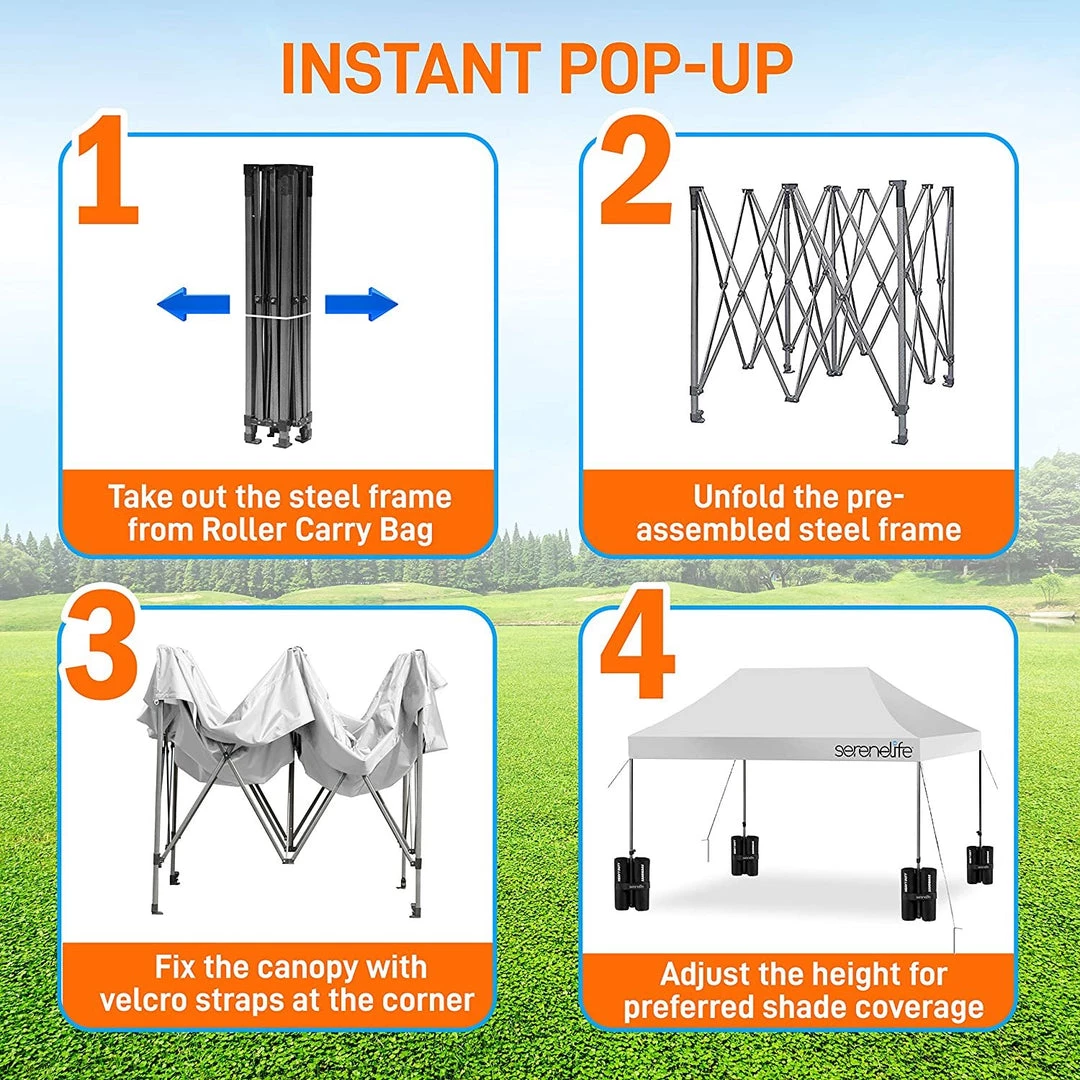 INSTANT POP-UP

1

Take out the steel frame from Roller Carry Bag

2

Unfold the pre-assembled steel frame

3

Fix the canopy with velcro straps at the corner

4

serenelife

Adjust the height for preferred shade coverage